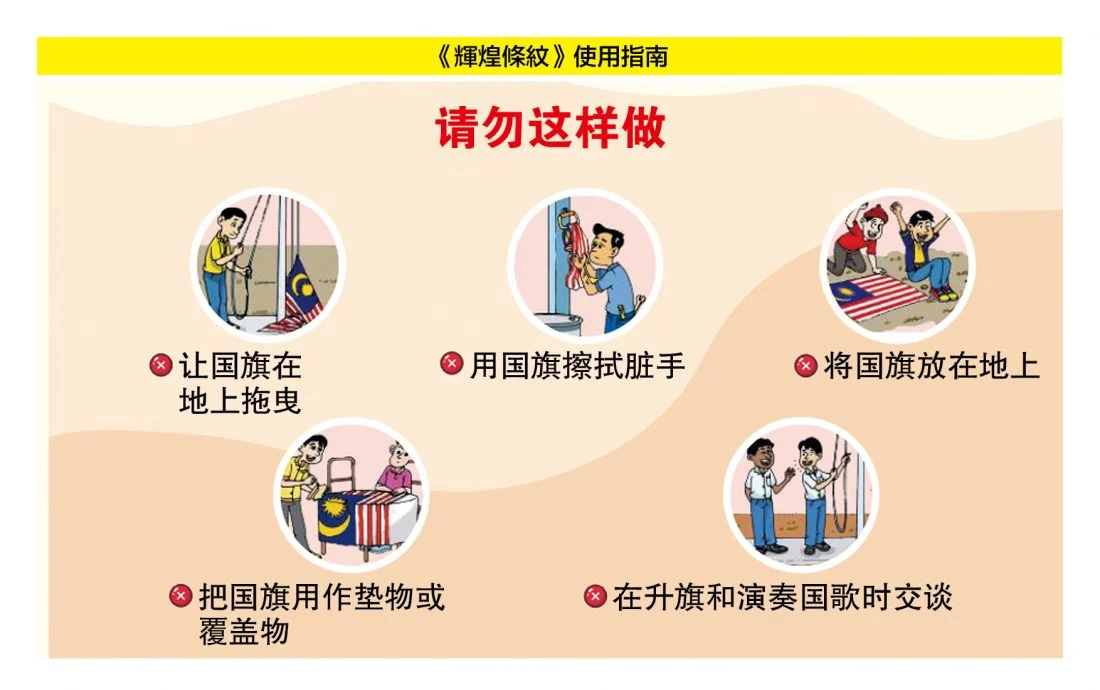 《輝煌條紋》使用指南

请勿这样做

让国旗在地上拖曳

用国旗擦拭脏手

将国旗放在地上

把国旗用作垫物或覆盖物

在升旗和演奏国歌时交谈