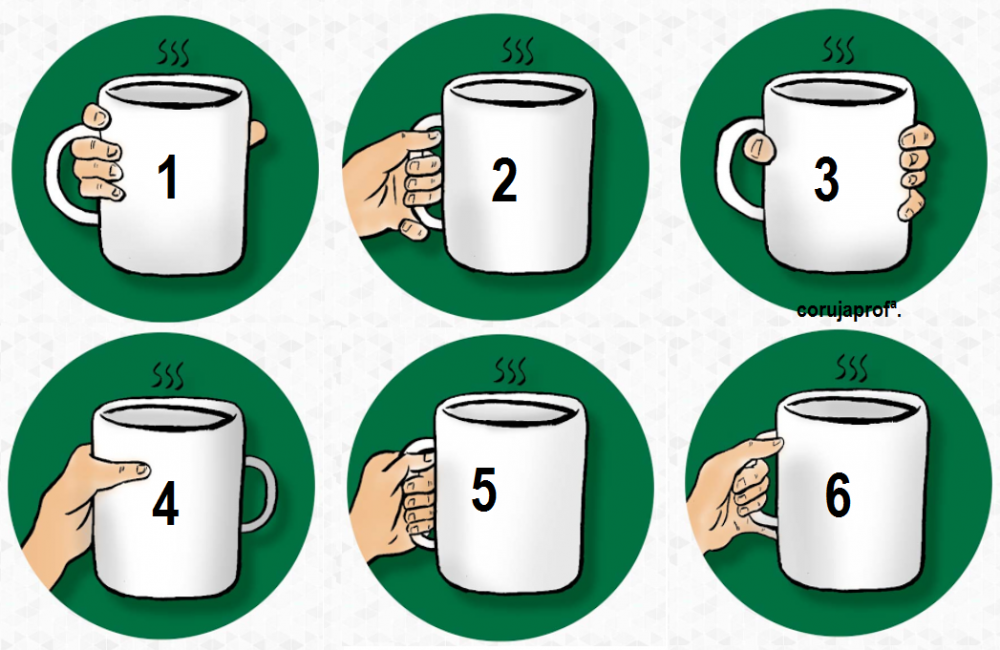 1

2

3

corujaprofª.

4

5

6